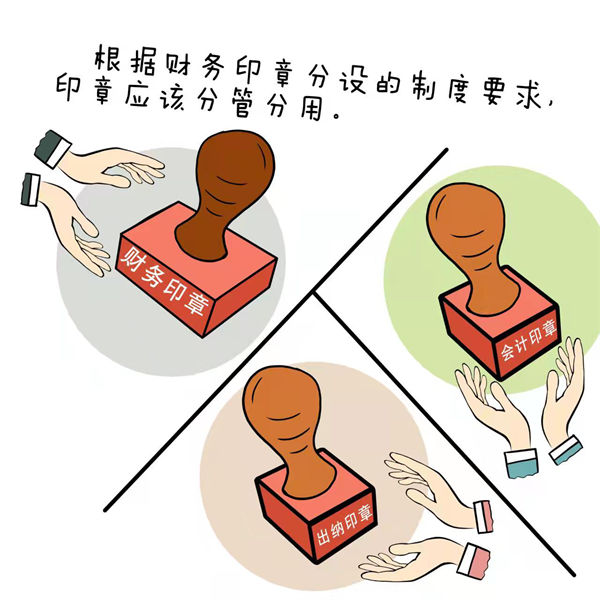 根据财务印章分设的制度要求，印章应该分管分用。

财务印章

会计印章

出纳印章